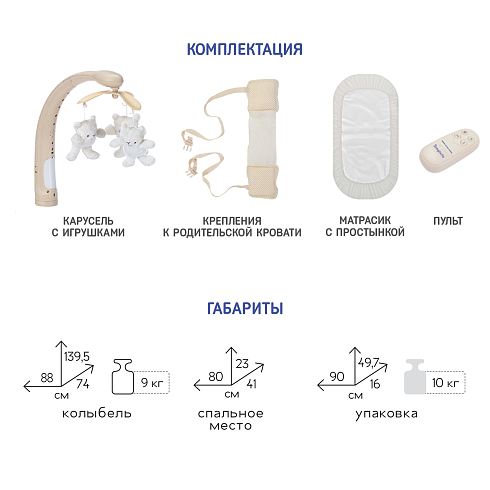 КОМПЛЕКТАЦИЯ

КАРУСЕЛЬ С ИГРУШКАМИ

КРЕПЛЕНИЯ К РОДИТЕЛЬСКОЙ КРОВАТИ

МАТРАСИК С ПРОСТЫНКОЙ

ПУЛЬТ

ГАБАРИТЫ

139,5
88
74
см
9 кг
колыбель

23
80
41
см
спальное место

49,7
90
16
см
10 кг
упаковка