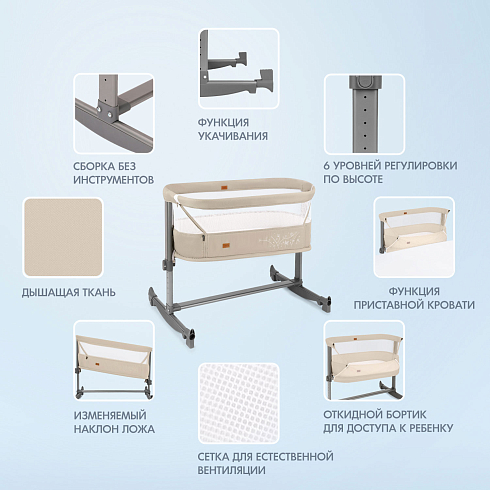 ФУНКЦИЯ УКАЧИВАНИЯ

СБОРКА БЕЗ ИНСТРУМЕНТОВ

6 УРОВНЕЙ РЕГУЛИРОВКИ ПО ВЫСОТЕ

ДЫШАЩАЯ ТКАНЬ

ФУНКЦИЯ ПРИСТАВНОЙ КРОВАТИ

ИЗМЕНЯЕМЫЙ НАКЛОН ЛОЖА

ОТКИДНОЙ БОРТИК ДЛЯ ДОСТУПА К РЕБЕНКУ

СЕТКА ДЛЯ ЕСТЕСТВЕННОЙ ВЕНТИЛЯЦИИ