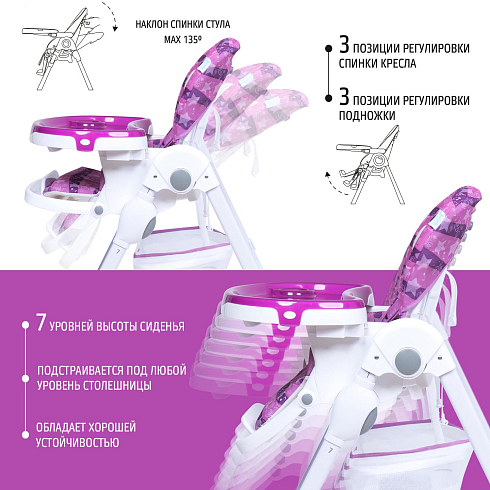 НАКЛОН СПИНКИ СТУЛА
MAX 135º

3 ПОЗИЦИИ РЕГУЛИРОВКИ СПИНКИ КРЕСЛА

3 ПОЗИЦИИ РЕГУЛИРОВКИ ПОДНОЖКИ

7 УРОВНЕЙ ВЫСОТЫ СИДЕНЬЯ

ПОДСТРАИВАЕТСЯ ПОД ЛЮБОЙ УРОВЕНЬ СТОЛЕШНИЦЫ

ОБЛАДАЕТ ХОРОШЕЙ УСТОЙЧИВОСТЬЮ

7

7