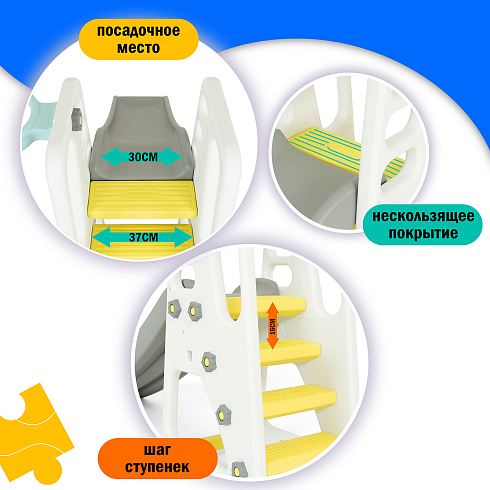 посадочное место

30СМ

37СМ

нескользящее покрытие

16СМ

шаг ступенек