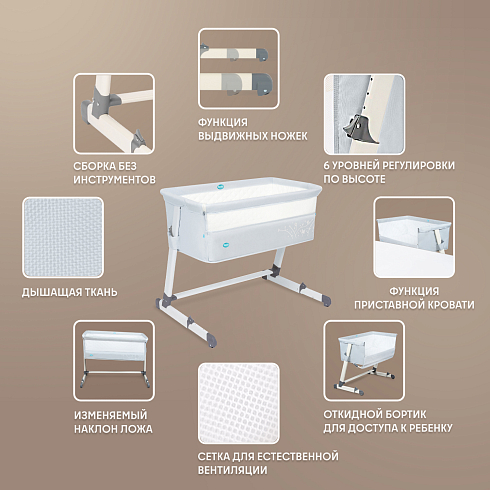 ФУНКЦИЯ ВЫДВИЖНЫХ НОЖЕК

СБОРКА БЕЗ ИНСТРУМЕНТОВ

6 УРОВНЕЙ РЕГУЛИРОВКИ ПО ВЫСОТЕ

ДЫШАЩАЯ ТКАНЬ

ФУНКЦИЯ ПРИСТАВНОЙ КРОВАТИ

ИЗМЕНЯЕМЫЙ НАКЛОН ЛОЖА

ОТКИДНОЙ БОРТИК ДЛЯ ДОСТУПА К РЕБЕНКУ

СЕТКА ДЛЯ ЕСТЕСТВЕННОЙ ВЕНТИЛЯЦИИ